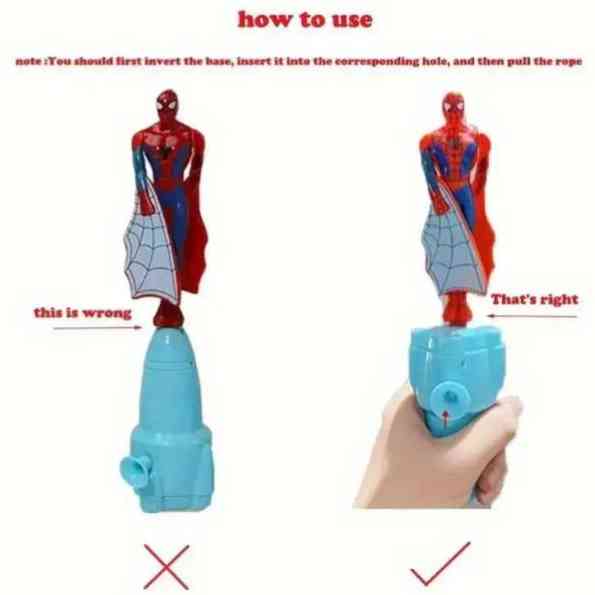 how to use

note :You should first invert the base, insert it into the corresponding hole, and then pull the rope

this is wrong

That's right